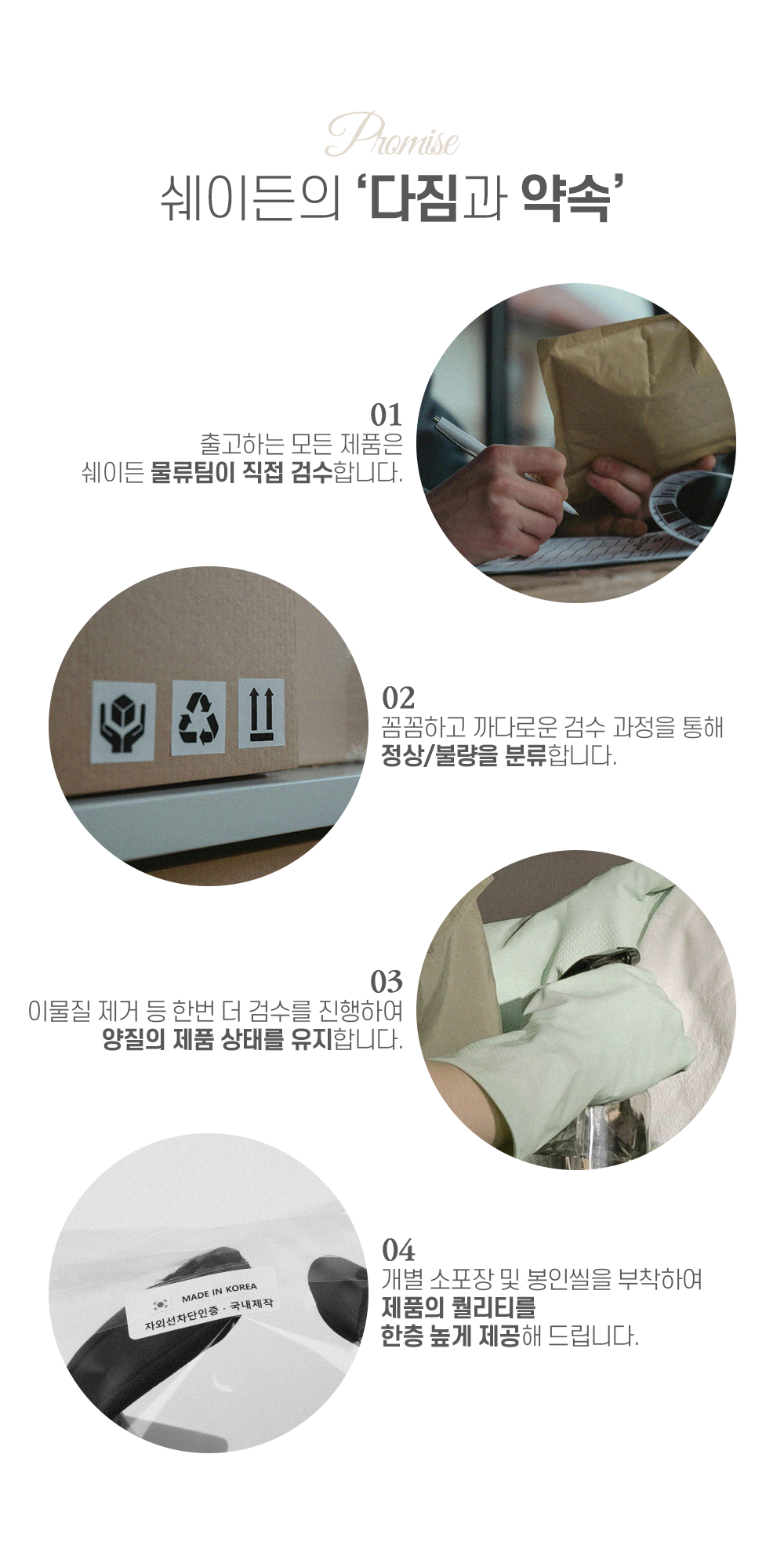 Promise
쉐이든의 '다짐과 약속'

01
출고하는 모든 제품은
쉐이든 물류팀이 직접 검수합니다.

02
꼼꼼하고 까다로운 검수 과정을 통해
정상/불량을 분류합니다.

03
이물질 제거 등 한번 더 검수를 진행하여
양질의 제품 상태를 유지합니다.

MADE IN KOREA
자외선차단인증 · 국내제작

04
개별 소포장 및 봉인씰을 부착하여
제품의 퀄리티를
한층 높게 제공해 드립니다.